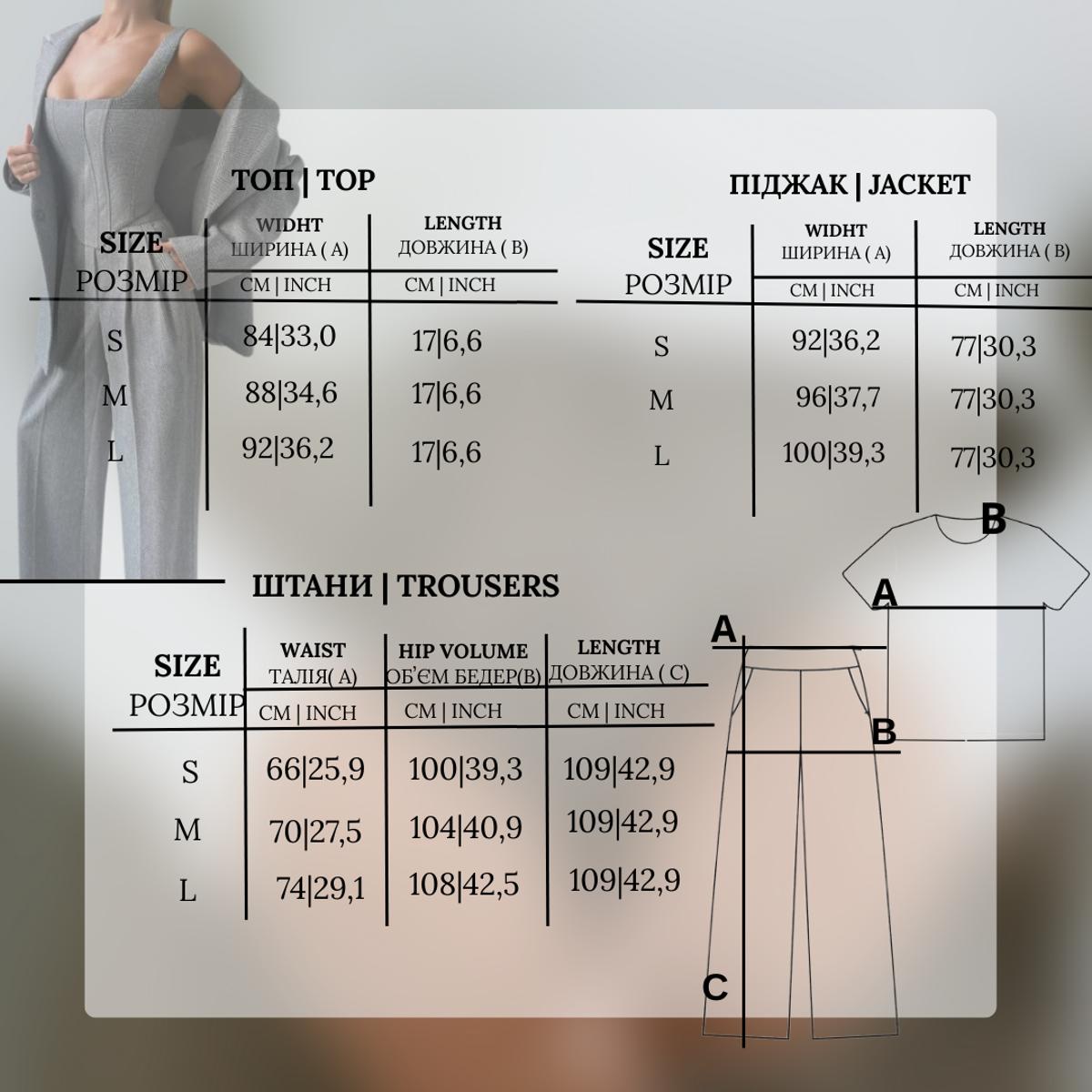 ТОП | TOP

| SIZE РОЗМІР | WIDHT ШИРИНА ( А) CM \| INCH | LENGTH ДОВЖИНА ( В) CM \| INCH |
|---|---|---|
| S | 84\|33,0 | 17\|6,6 |
| M | 88\|34,6 | 17\|6,6 |
| L | 92\|36,2 | 17\|6,6 |

ПІДЖАК | JACKET

| SIZE РОЗМІР | WIDHT ШИРИНА ( А) CM \| INCH | LENGTH ДОВЖИНА ( В) CM \| INCH |
|---|---|---|
| S | 92\|36,2 | 77\|30,3 |
| M | 96\|37,7 | 77\|30,3 |
| L | 100\|39,3 | 77\|30,3 |

ШТАНИ | TROUSERS

| SIZE РОЗМІР | WAIST ТАЛІЯ( А) CM \| INCH | HIP VOLUME ОБ'ЄМ БЕДЕР(В) CM \| INCH | LENGTH ДОВЖИНА ( С) CM \| INCH |
|---|---|---|---|
| S | 66\|25,9 | 100\|39,3 | 109\|42,9 |
| M | 70\|27,5 | 104\|40,9 | 109\|42,9 |
| L | 74\|29,1 | 108\|42,5 | 109\|42,9 |

B
A
A
B
C